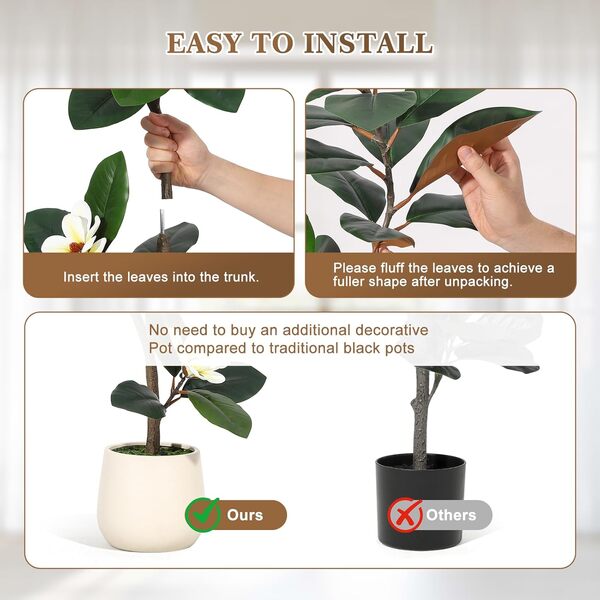 EASY TO INSTALL

Insert the leaves into the trunk.

Please fluff the leaves to achieve a fuller shape after unpacking.

No need to buy an additional decorative Pot compared to traditional black pots

Ours

Others